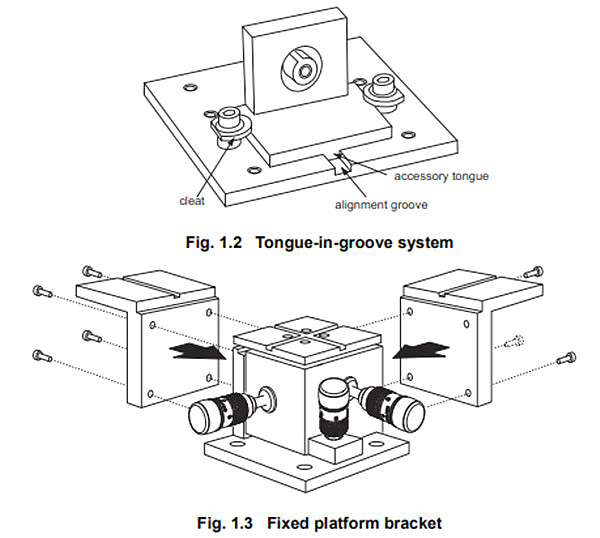 accessory tongue

cleat

alignment groove

Fig. 1.2 Tongue-in-groove system

Fig. 1.3 Fixed platform bracket